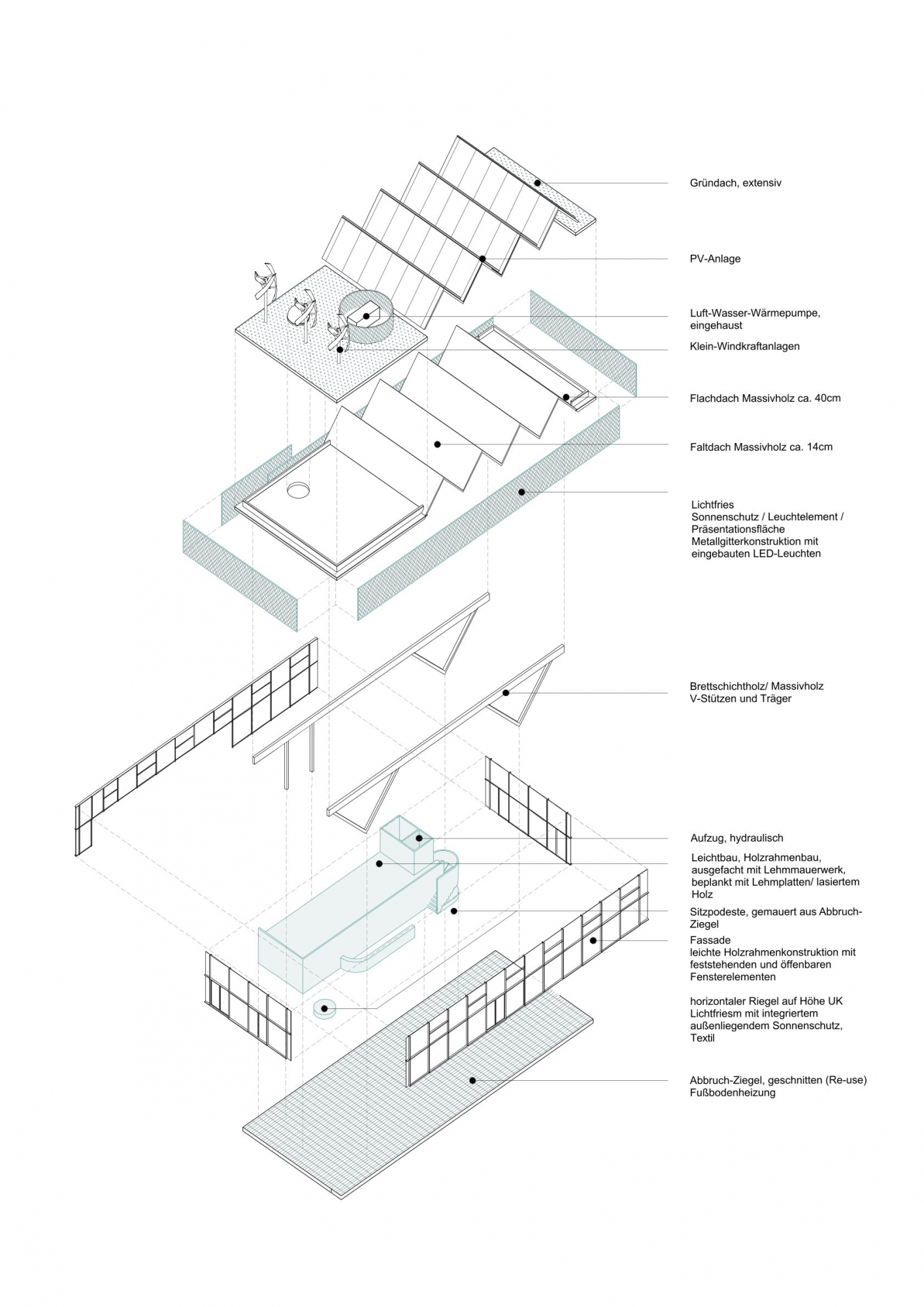 Gründach, extensiv

PV-Anlage

Luft-Wasser-Wärmepumpe, eingehaust

Klein-Windkraftanlagen

Flachdach Massivholz ca. 40cm

Faltdach Massivholz ca. 14cm

Lichtfries
Sonnenschutz / Leuchtelement / Präsentationsfläche
Metallgitterkonstruktion mit eingebauten LED-Leuchten

Brettschichtholz/ Massivholz
V-Stützen und Träger

Aufzug, hydraulisch

Leichtbau, Holzrahmenbau, ausgefacht mit Lehmmauerwerk, beplankt mit Lehmplatten/ lasiertem Holz

Sitzpodeste, gemauert aus Abbruch-Ziegel

Fassade
leichte Holzrahmenkonstruktion mit feststehenden und öffenbaren Fensterelementen

horizontaler Riegel auf Höhe UK Lichtfriesm mit integriertem außenliegendem Sonnenschutz, Textil

Abbruch-Ziegel, geschnitten (Re-use)
Fußbodenheizung